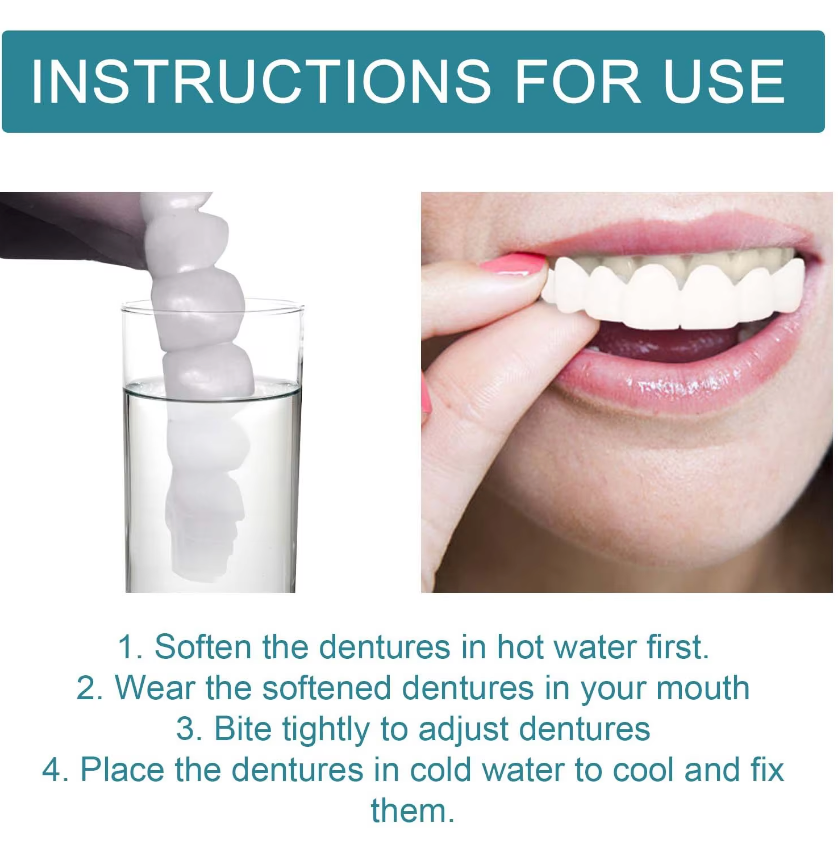 INSTRUCTIONS FOR USE

1. Soften the dentures in hot water first.
2. Wear the softened dentures in your mouth
3. Bite tightly to adjust dentures
4. Place the dentures in cold water to cool and fix them.