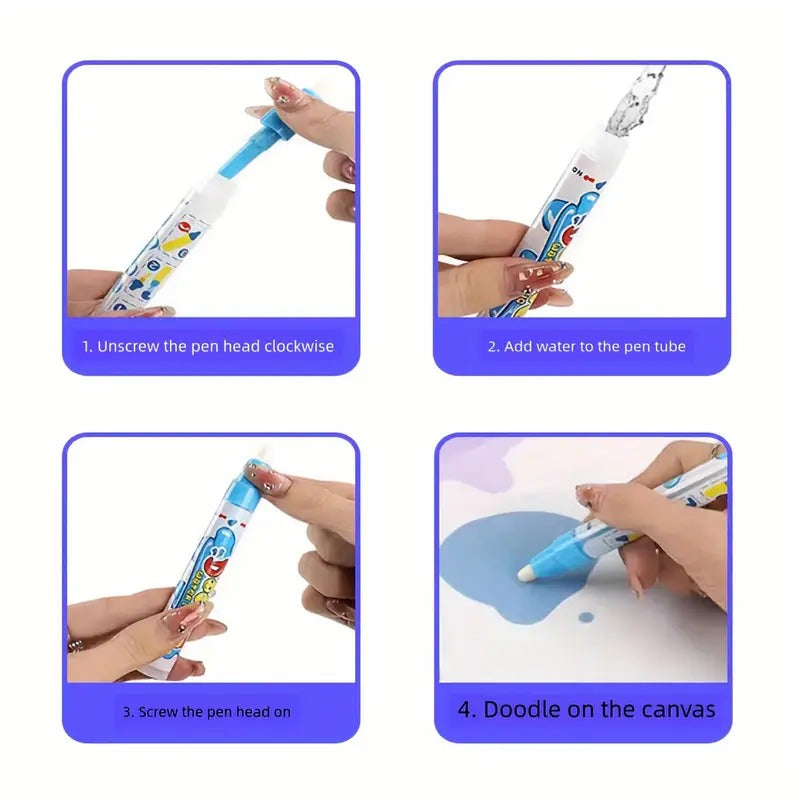 1. Unscrew the pen head clockwise

2. Add water to the pen tube

3. Screw the pen head on

4. Doodle on the canvas