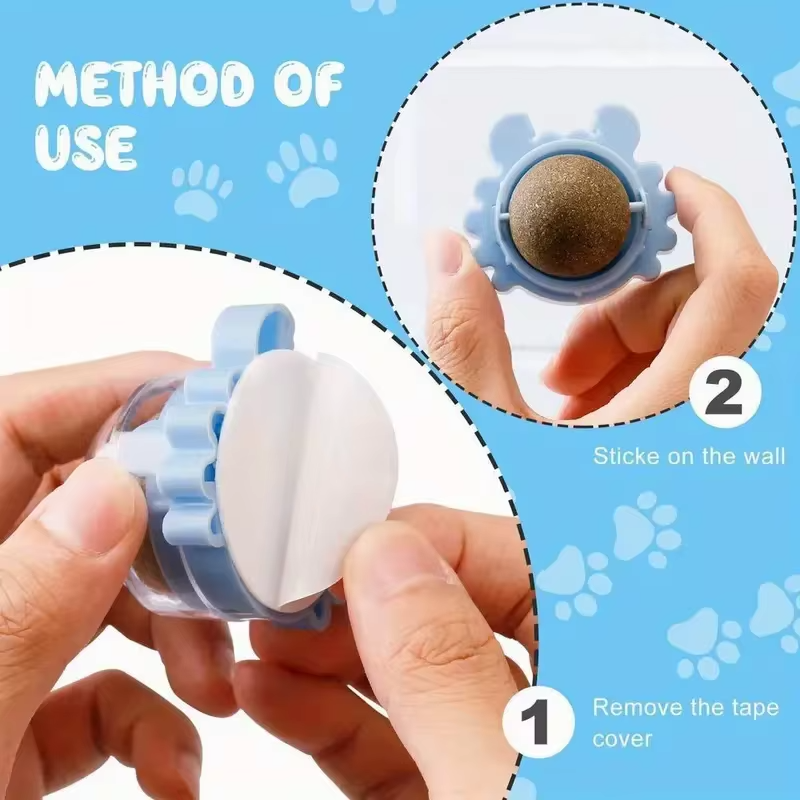 METHOD OF USE

2

Sticke on the wall

1

Remove the tape cover